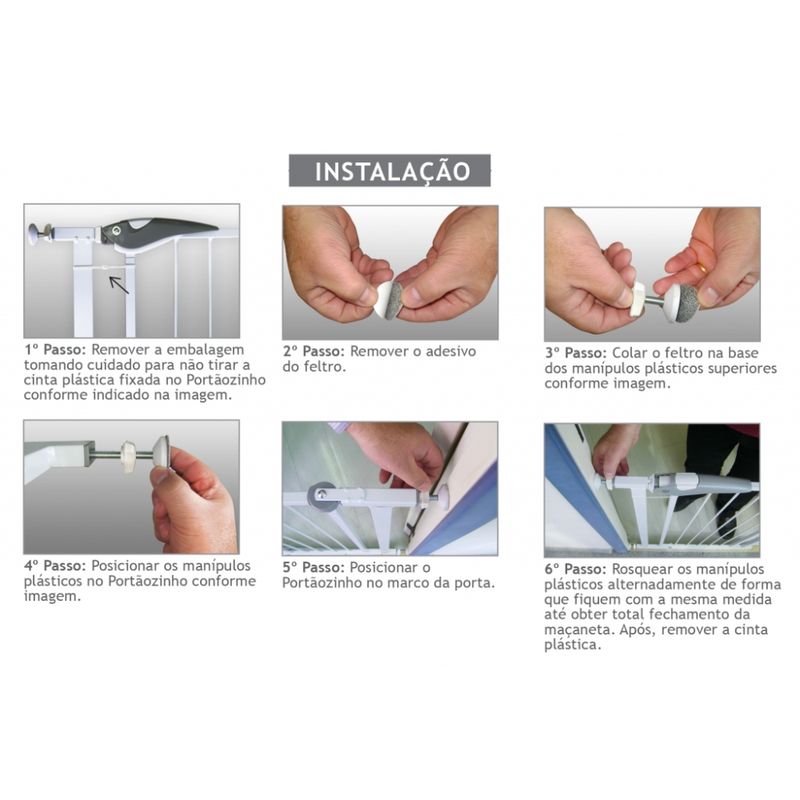 INSTALAÇÃO

1º Passo: Remover a embalagem tomando cuidado para não tirar a cinta plástica fixada no Portãozinho conforme indicado na imagem.

2º Passo: Remover o adesivo do feltro.

3º Passo: Colar o feltro na base dos manípulos plásticos superiores conforme imagem.

4º Passo: Posicionar os manípulos plásticos no Portãozinho conforme imagem.

5º Passo: Posicionar o Portãozinho no marco da porta.

6º Passo: Rosquear os manípulos plásticos alternadamente de forma que fiquem com a mesma medida até obter total fechamento da maçaneta. Após, remover a cinta plástica.