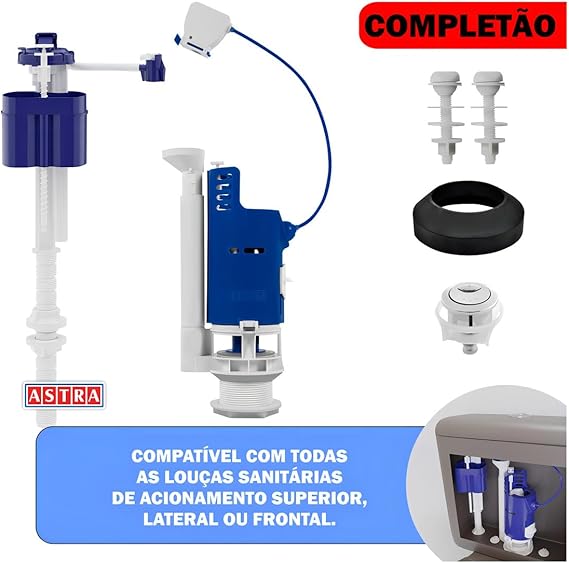 COMPLETÃO

ASTRA

COMPATÍVEL COM TODAS AS LOUÇAS SANITÁRIAS DE ACIONAMENTO SUPERIOR, LATERAL OU FRONTAL.